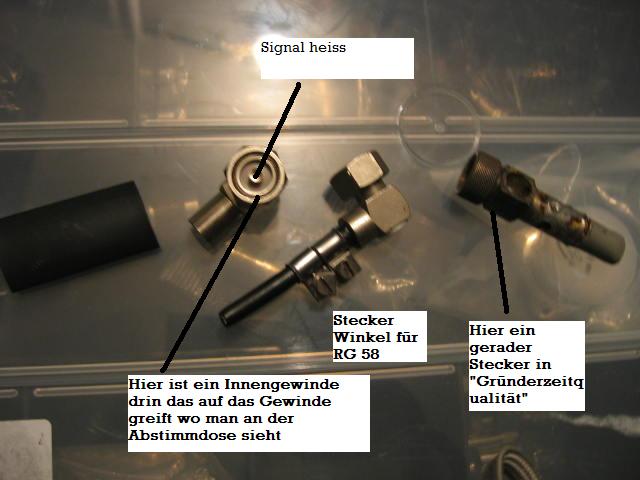 Signal heiss

Stecker Winkel für RG 58

Hier ein gerader Stecker in "Gründerzeitqualität"

Hier ist ein Innengewinde drin das auf das Gewinde greift wo man an der Abstimmdose sieht